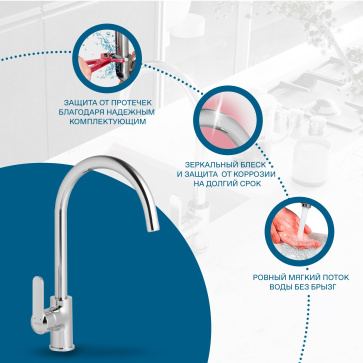 ЗАЩИТА ОТ ПРОТЕЧЕК БЛАГОДАРЯ НАДЕЖНЫМ КОМПЛЕКТУЮЩИМ

ЗЕРКАЛЬНЫЙ БЛЕСК И ЗАЩИТА ОТ КОРРОЗИИ НА ДОЛГИЙ СРОК

РОВНЫЙ МЯГКИЙ ПОТОК ВОДЫ БЕЗ БРЫЗГ